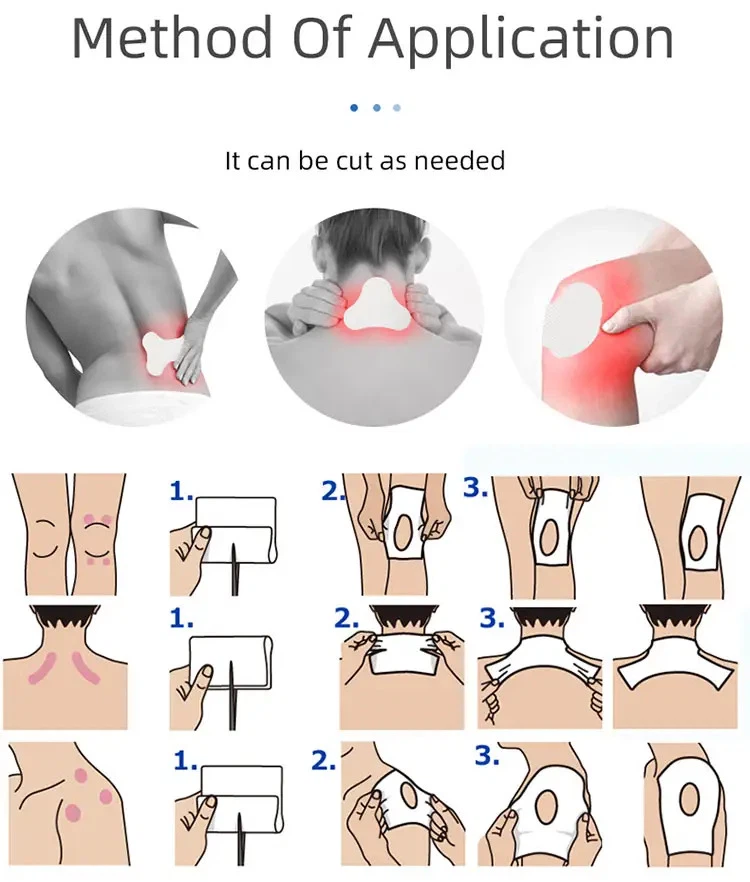 Method Of Application

It can be cut as needed

1.

2.

3.

1.

2.

3.

1.

2.

3.